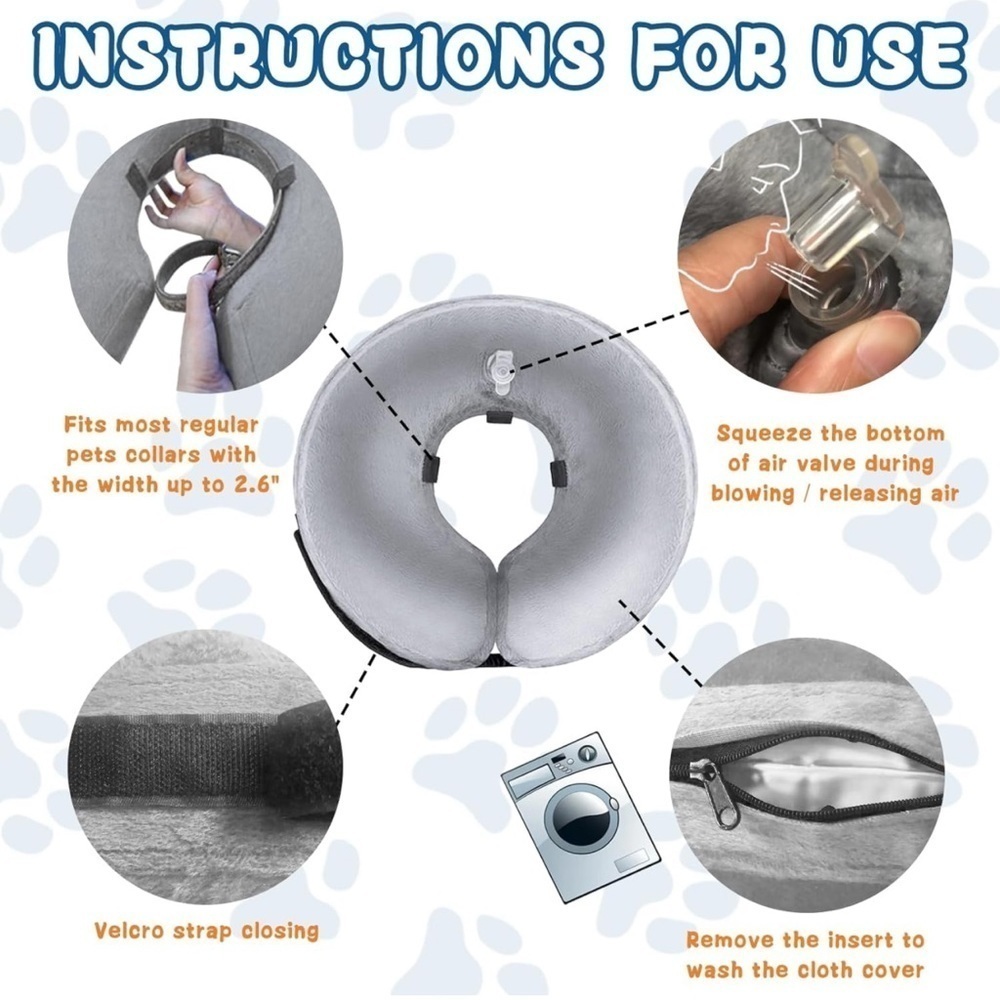 INSTRUCTIONS FOR USE

Fits most regular pets collars with the width up to 2.6"

Squeeze the bottom of air valve during blowing / releasing air

Velcro strap closing

Remove the insert to wash the cloth cover